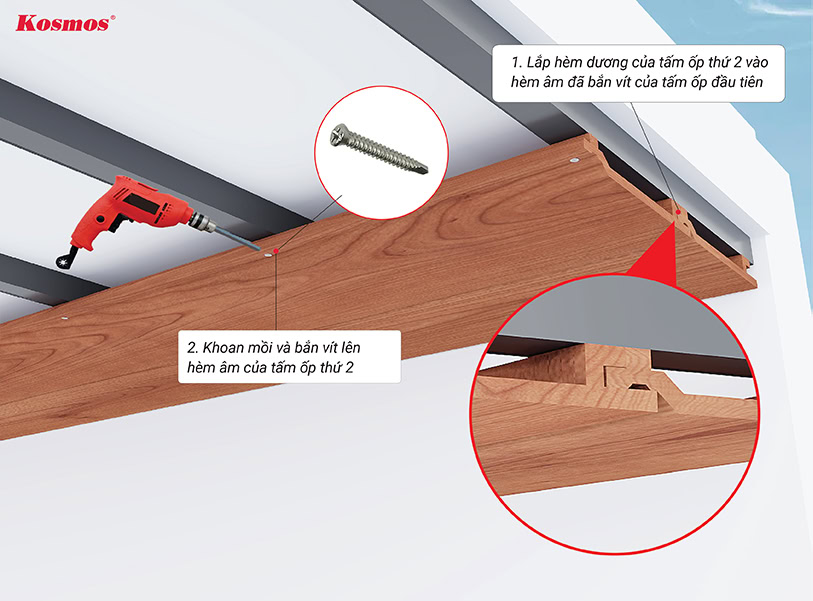 Kosmos®

1. Lắp hèm dương của tấm ốp thứ 2 vào hèm âm đã bắn vít của tấm ốp đầu tiên

2. Khoan mồi và bắn vít lên hèm âm của tấm ốp thứ 2