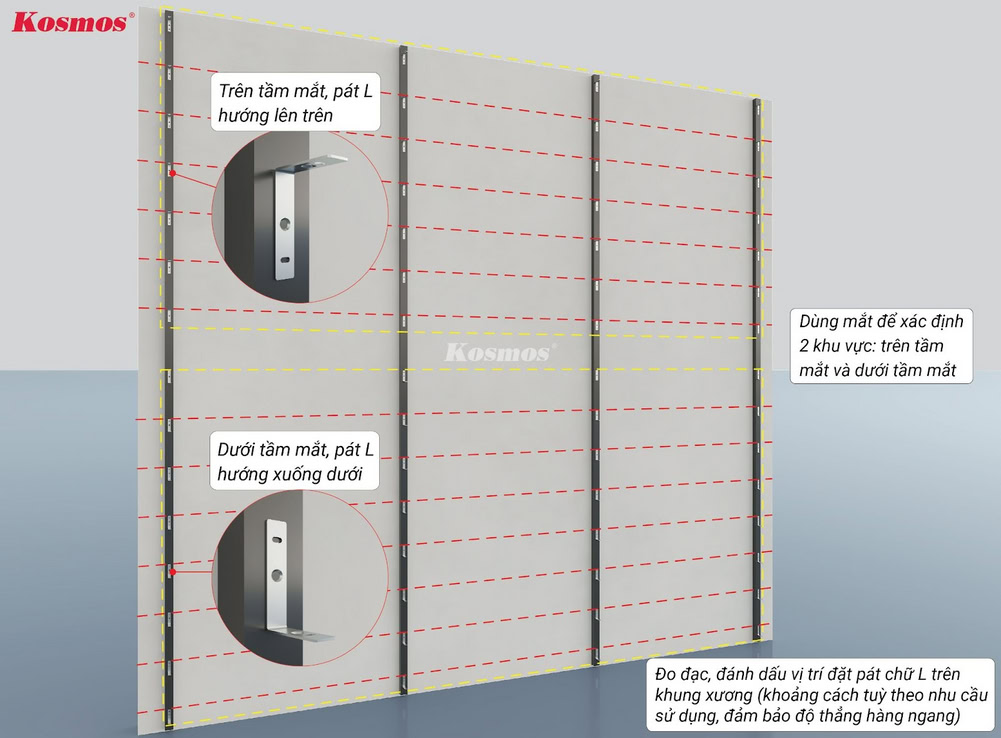 Kosmos®

Trên tầm mắt, pát L hướng lên trên

Kosmos®

Dùng mắt để xác định 2 khu vực: trên tầm mắt và dưới tầm mắt

Dưới tầm mắt, pát L hướng xuống dưới

Đo đạc, đánh dấu vị trí đặt pát chữ L trên khung xương (khoảng cách tuỳ theo nhu cầu sử dụng, đảm bảo độ thẳng hàng ngang)