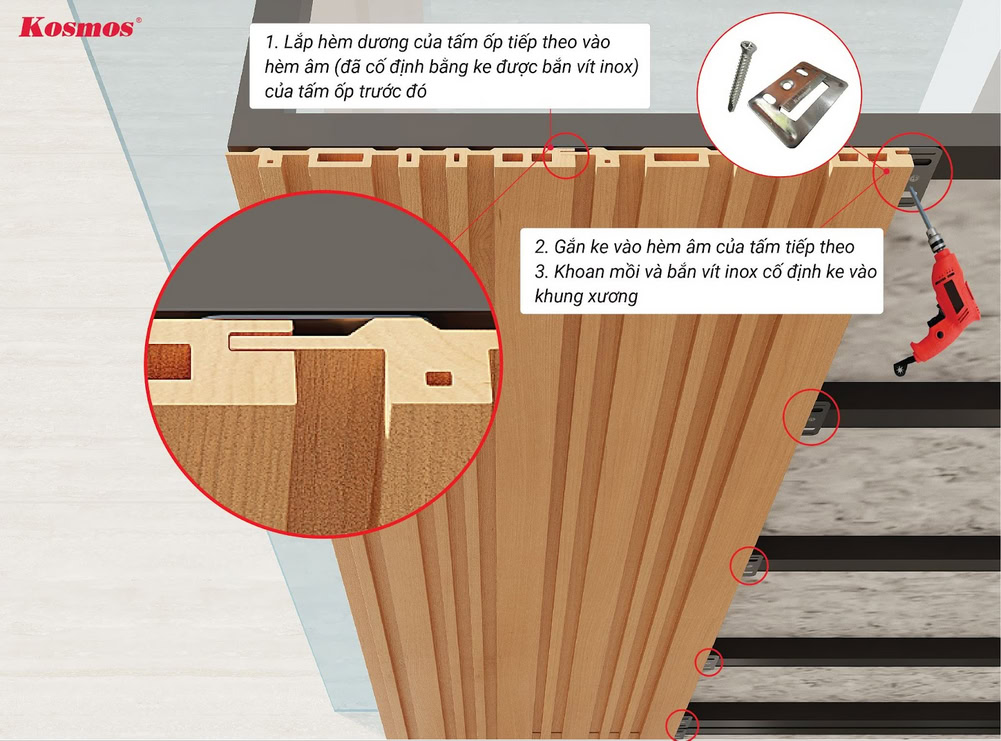 Kosmos®

1. Lắp hèm dương của tấm ốp tiếp theo vào hèm âm (đã cố định bằng ke được bắn vít inox) của tấm ốp trước đó

2. Gắn ke vào hèm âm của tấm tiếp theo
3. Khoan mồi và bắn vít inox cố định ke vào khung xương