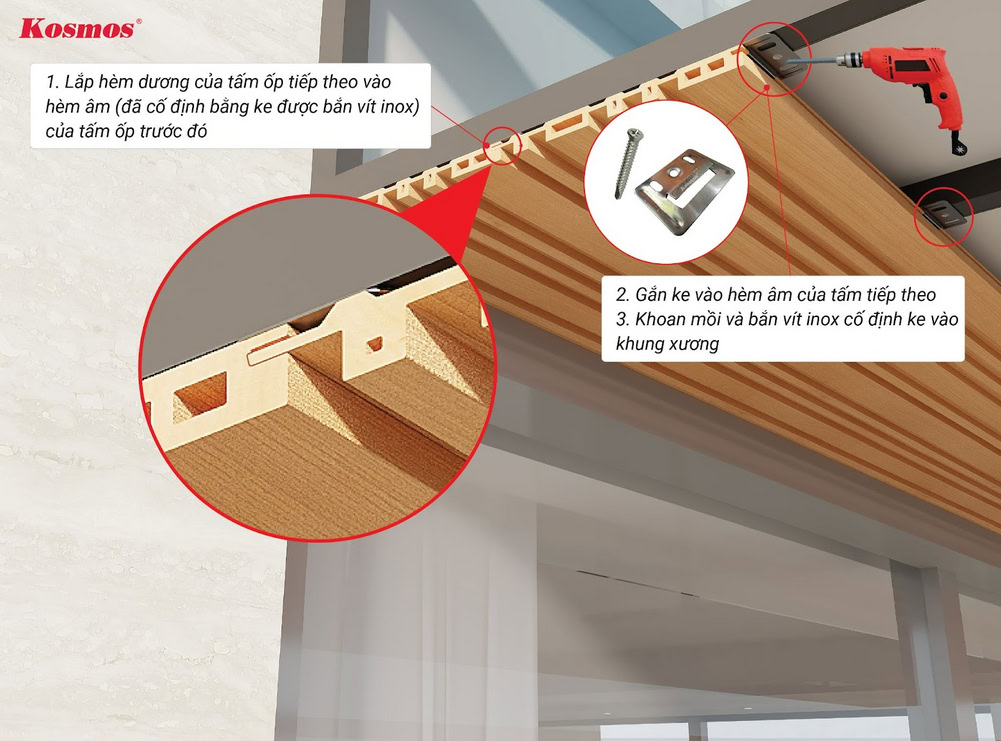 Kosmos®

1. Lắp hèm dương của tấm ốp tiếp theo vào hèm âm (đã cố định bằng ke được bắn vít inox) của tấm ốp trước đó

2. Gắn ke vào hèm âm của tấm tiếp theo
3. Khoan mồi và bắn vít inox cố định ke vào khung xương