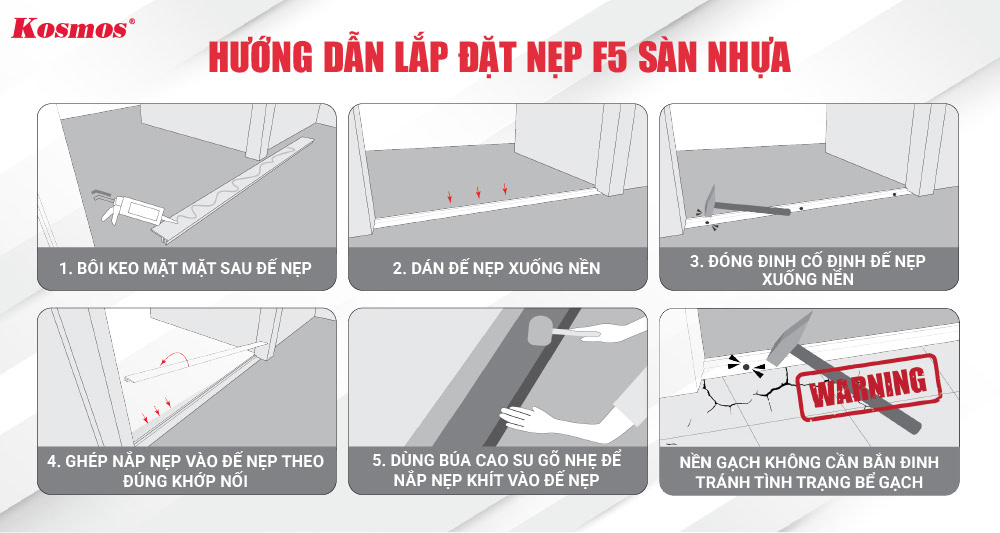 Kosmos®

HƯỚNG DẪN LẮP ĐẶT NẸP F5 SÀN NHỰA

1. BÔI KEO MẶT MẶT SAU ĐẾ NẸP

2. DÁN ĐẾ NẸP XUỐNG NỀN

3. ĐÓNG ĐINH CỐ ĐỊNH ĐẾ NẸP XUỐNG NỀN

4. GHÉP NẮP NẸP VÀO ĐẾ NẸP THEO ĐÚNG KHỚP NỐI

5. DÙNG BÚA CAO SU GÕ NHẸ ĐỂ NẮP NẸP KHÍT VÀO ĐẾ NẸP

WARNING

NỀN GẠCH KHÔNG CẦN BẮN ĐINH TRÁNH TÌNH TRẠNG BỂ GẠCH