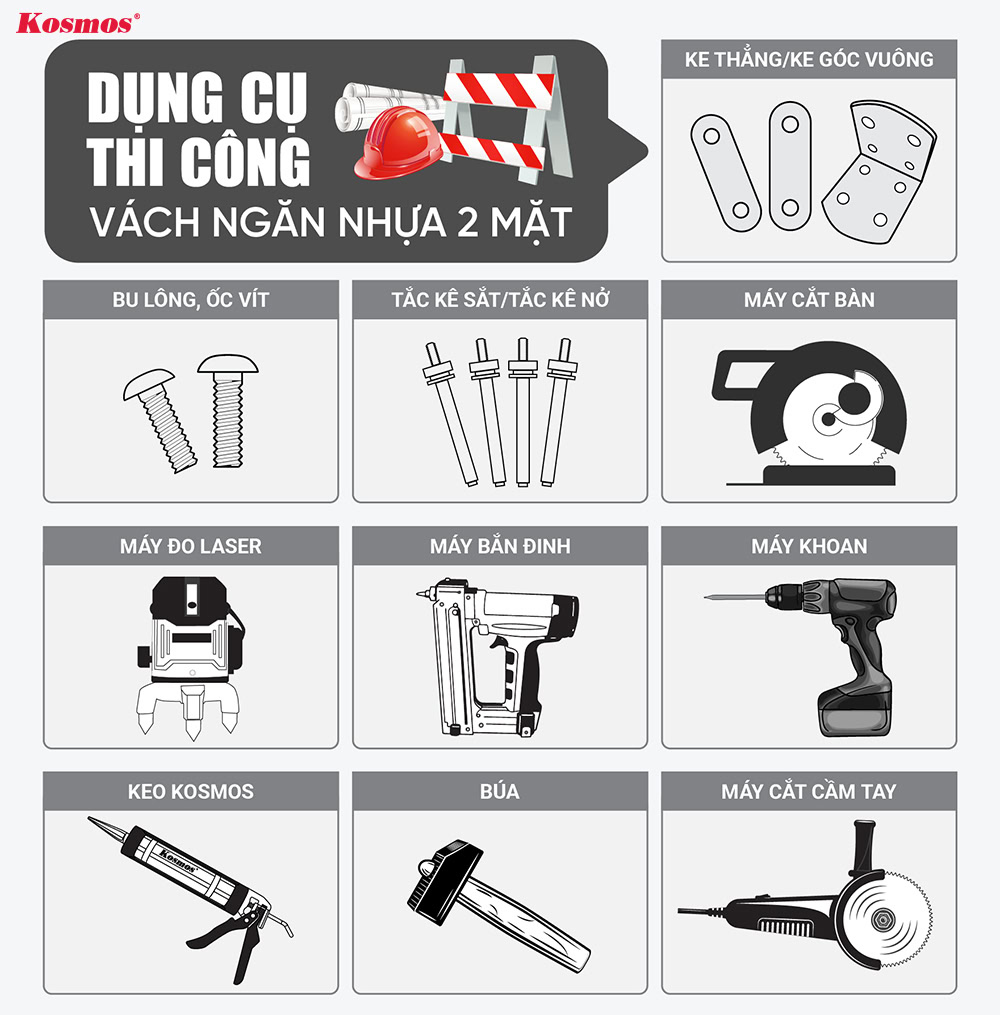 Kosmos®

DỤNG CỤ THI CÔNG

VÁCH NGĂN NHỰA 2 MẶT

KE THẲNG/KE GÓC VUÔNG

BU LÔNG, ỐC VÍT

TẮC KÊ SẮT/TẮC KÊ NỞ

MÁY CẮT BÀN

MÁY ĐO LASER

MÁY BẮN ĐINH

MÁY KHOAN

KEO KOSMOS

Kosmos

BÚA

MÁY CẮT CẦM TAY