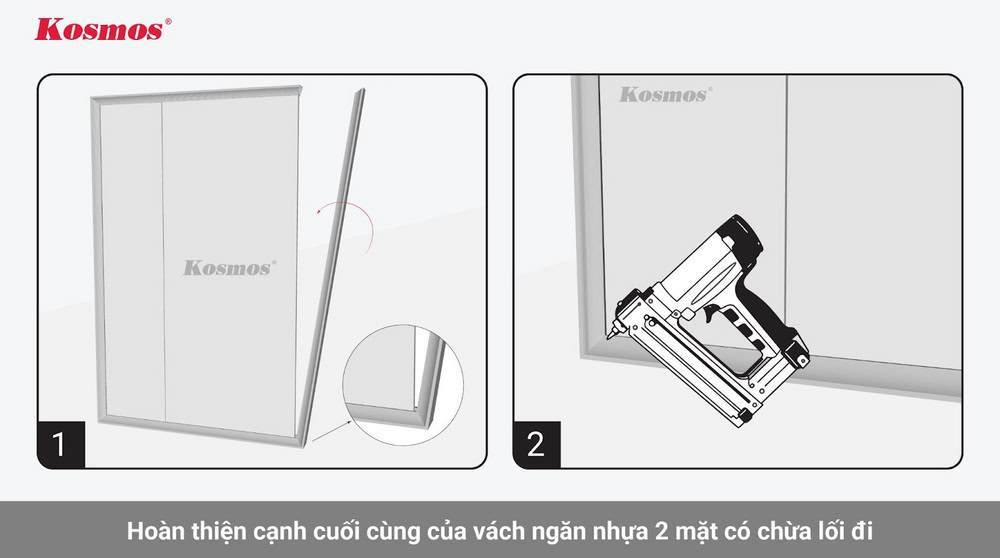 Kosmos®

Kosmos®

1

Kosmos®

2

Hoàn thiện cạnh cuối cùng của vách ngăn nhựa 2 mặt có chừa lối đi