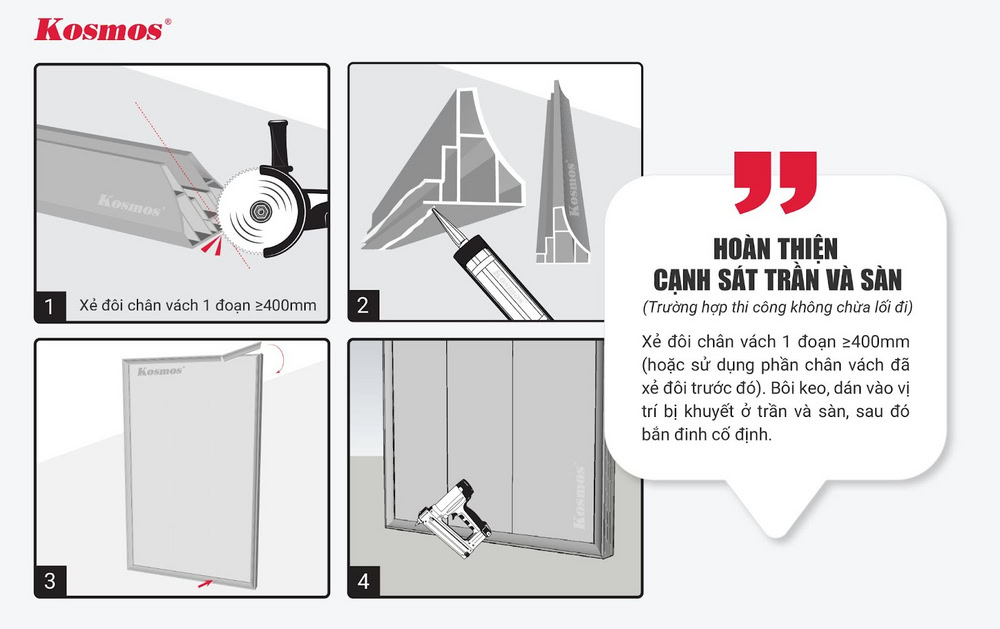 Kosmos®

Kosmos

1 Xẻ đôi chân vách 1 đoạn ≥400mm

Kosmos

2

Kosmos

3

Kosmos

4

HOÀN THIỆN CẠNH SÁT TRẦN VÀ SÀN

(Trường hợp thi công không chừa lối đi)

Xẻ đôi chân vách 1 đoạn ≥400mm (hoặc sử dụng phần chân vách đã xẻ đôi trước đó). Bôi keo, dán vào vị trí bị khuyết ở trần và sàn, sau đó bắn đinh cố định.