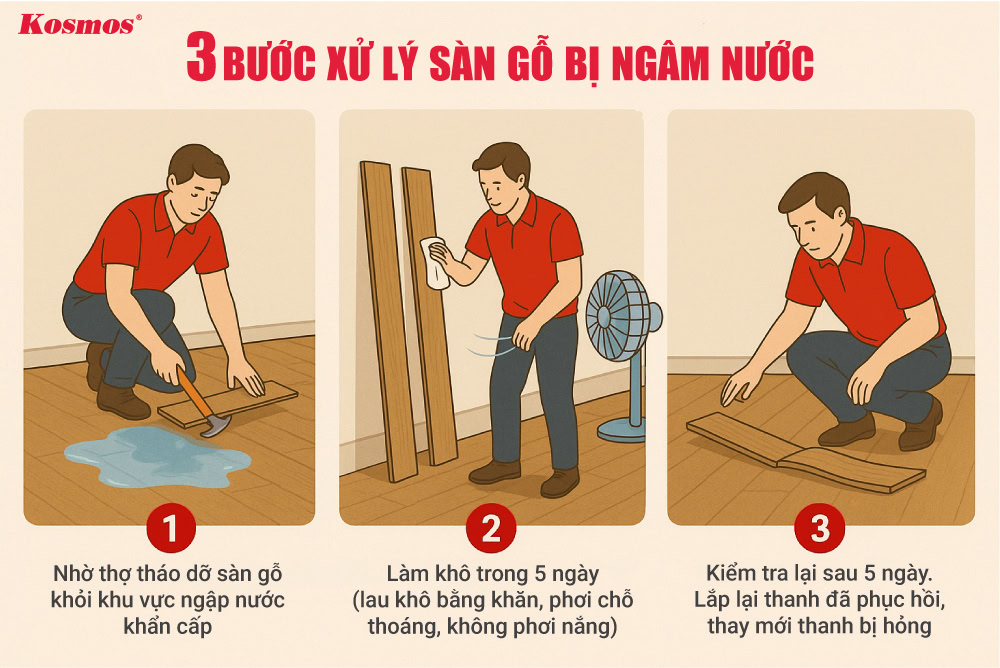 Kosmos®

3 BƯỚC XỬ LÝ SÀN GỖ BỊ NGÂM NƯỚC

1

Nhờ thợ tháo dỡ sàn gỗ khỏi khu vực ngập nước khẩn cấp

2

Làm khô trong 5 ngày (lau khô bằng khăn, phơi chỗ thoáng, không phơi nắng)

3

Kiểm tra lại sau 5 ngày. Lắp lại thanh đã phục hồi, thay mới thanh bị hỏng