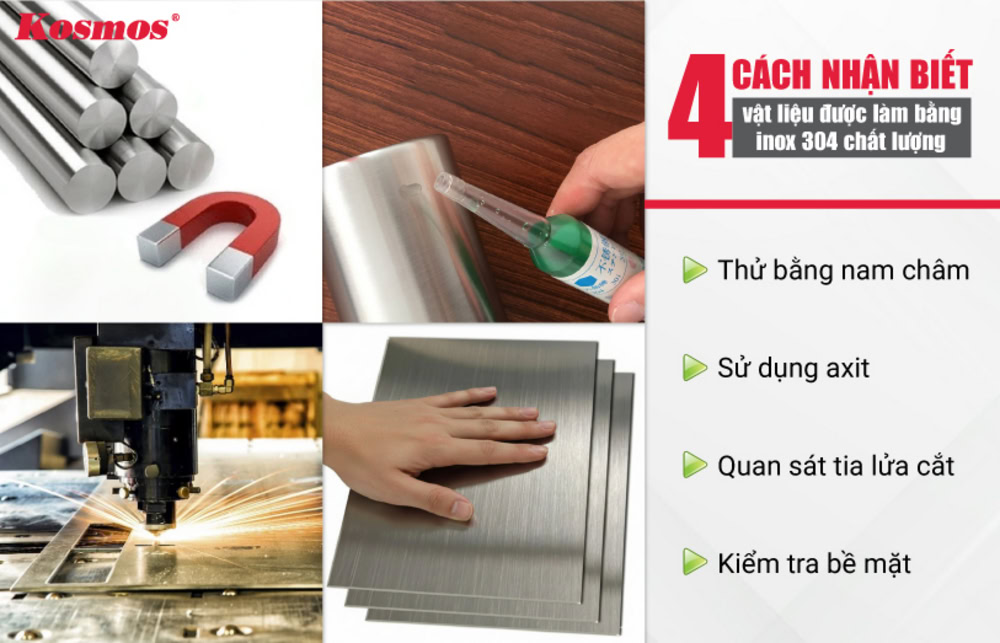 Kosmos®

4 CÁCH NHẬN BIẾT
vật liệu được làm bằng inox 304 chất lượng

Thử bằng nam châm

Sử dụng axit

Quan sát tia lửa cắt

Kiểm tra bề mặt