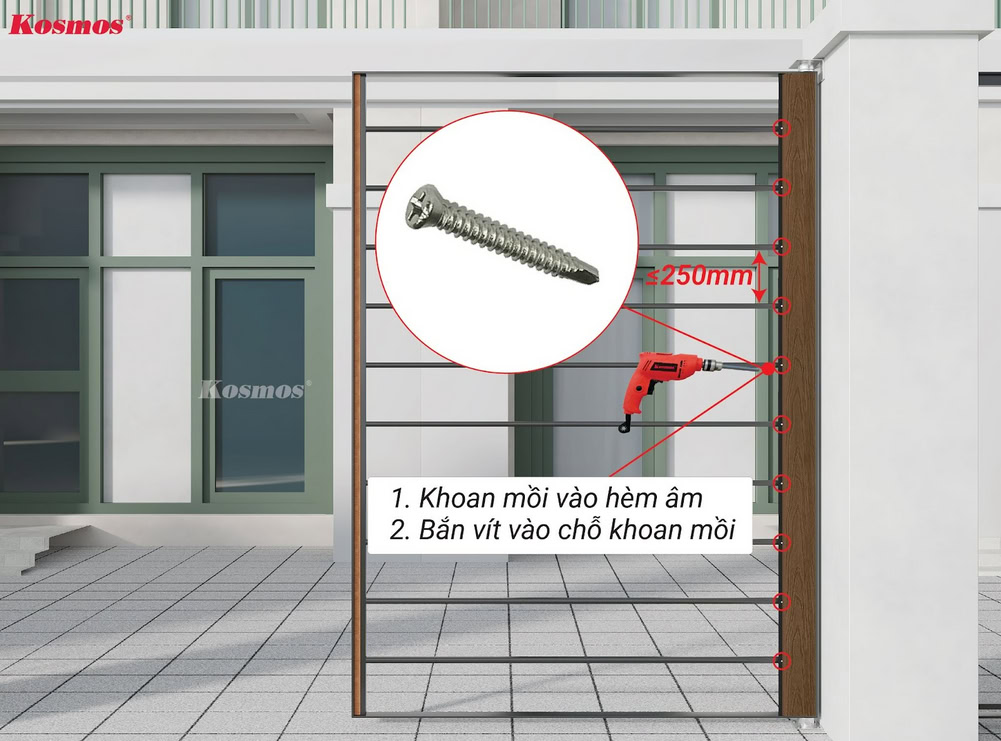 Kosmos®

≤250mm

Kosmos®

1. Khoan mồi vào hèm âm
2. Bắn vít vào chỗ khoan mồi