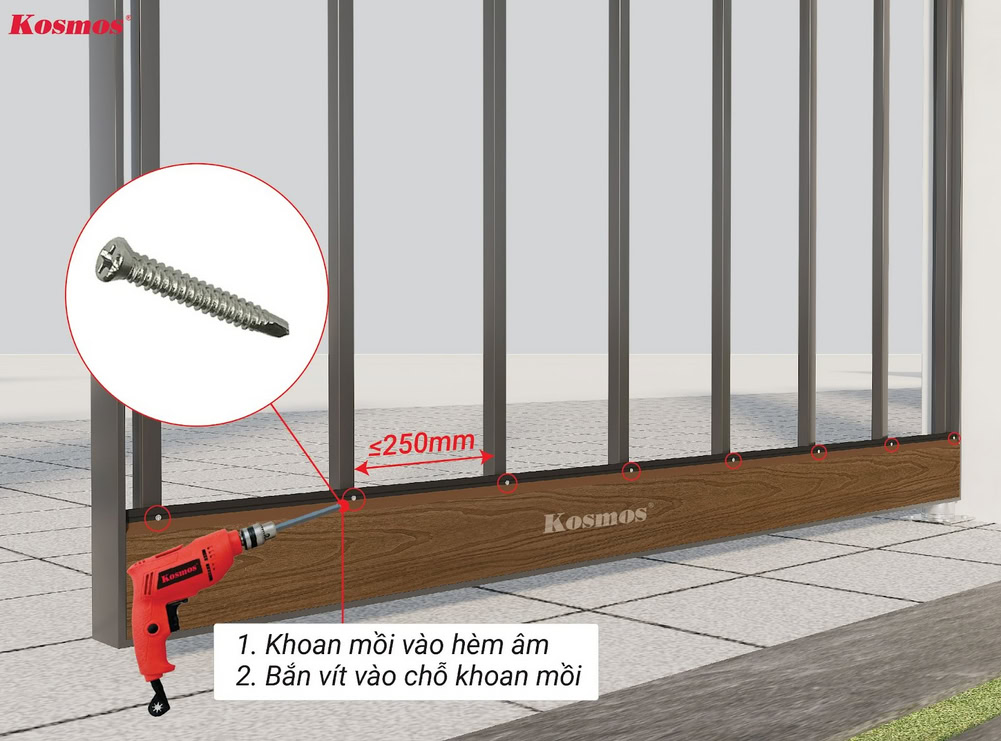 Kosmos®

≤250mm

Kosmos®

Kosmos

1. Khoan mồi vào hèm âm
2. Bắn vít vào chỗ khoan mồi