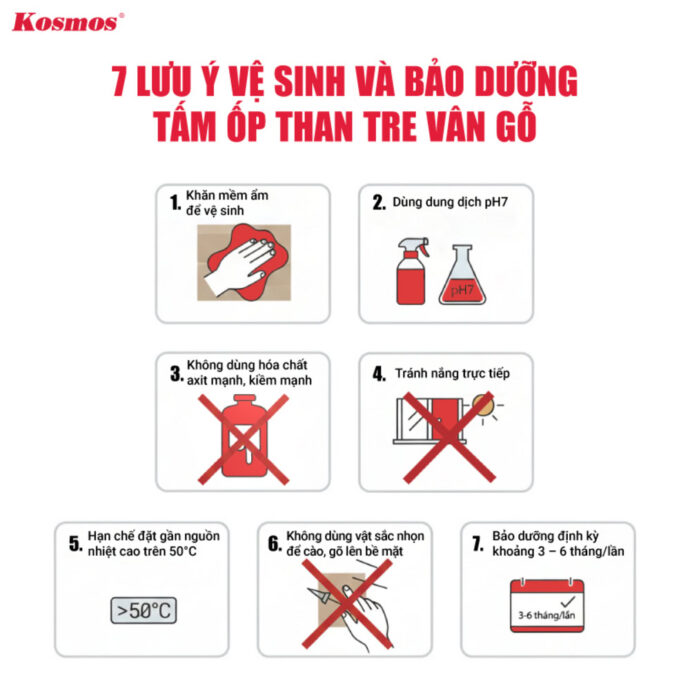 Kosmos®

7 LƯU Ý VỆ SINH VÀ BẢO DƯỠNG TẤM ỐP THAN TRE VÂN GỖ

1. Khăn mềm ẩm để vệ sinh

2. Dùng dung dịch pH7

pH7

3. Không dùng hóa chất axit mạnh, kiềm mạnh

4. Tránh nắng trực tiếp

5. Hạn chế đặt gần nguồn nhiệt cao trên 50°C

>50°C

6. Không dùng vật sắc nhọn để cào, gõ lên bề mặt

7. Bảo dưỡng định kỳ khoảng 3 – 6 tháng/lần

3-6 tháng/lần