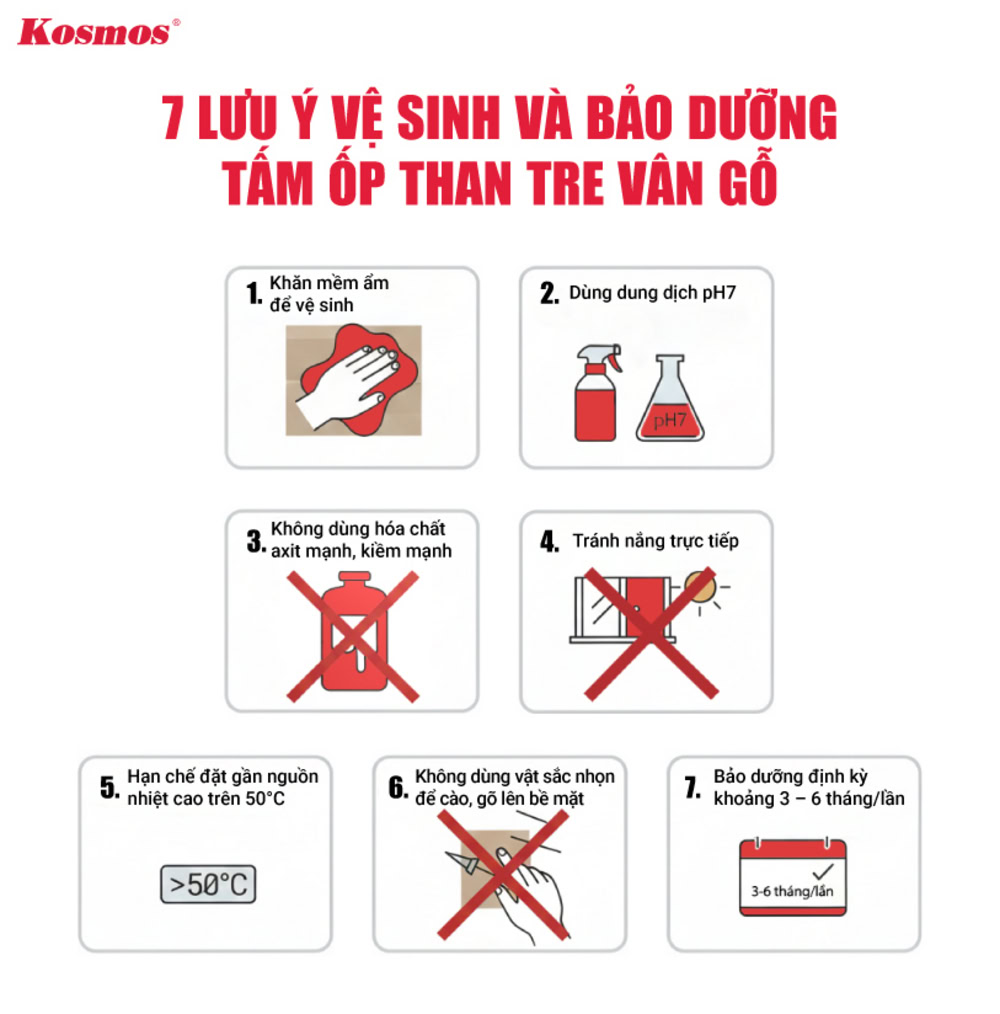 Kosmos®

7 LƯU Ý VỆ SINH VÀ BẢO DƯỠNG TẤM ỐP THAN TRE VÂN GỖ

1. Khăn mềm ẩm để vệ sinh

2. Dùng dung dịch pH7

pH7

3. Không dùng hóa chất axit mạnh, kiềm mạnh

4. Tránh nắng trực tiếp

5. Hạn chế đặt gần nguồn nhiệt cao trên 50°C

>50°C

6. Không dùng vật sắc nhọn để cào, gõ lên bề mặt

7. Bảo dưỡng định kỳ khoảng 3 – 6 tháng/lần

3-6 tháng/lần