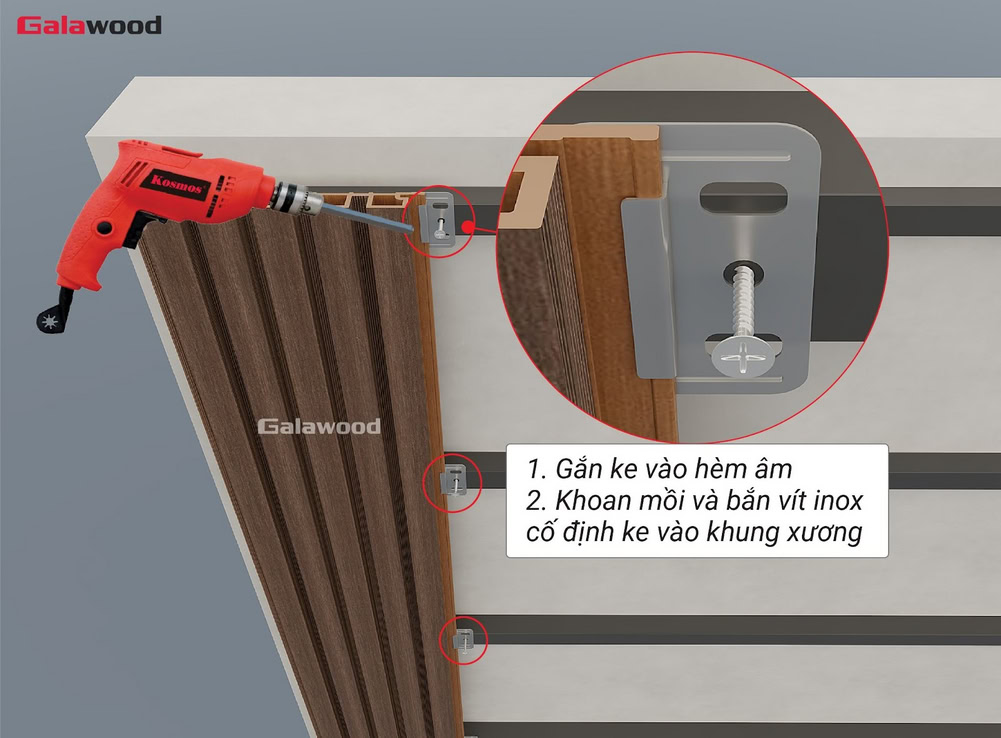 Galawood

Kosmos

Galawood

1. Gắn ke vào hèm âm
2. Khoan mồi và bắn vít inox cố định ke vào khung xương