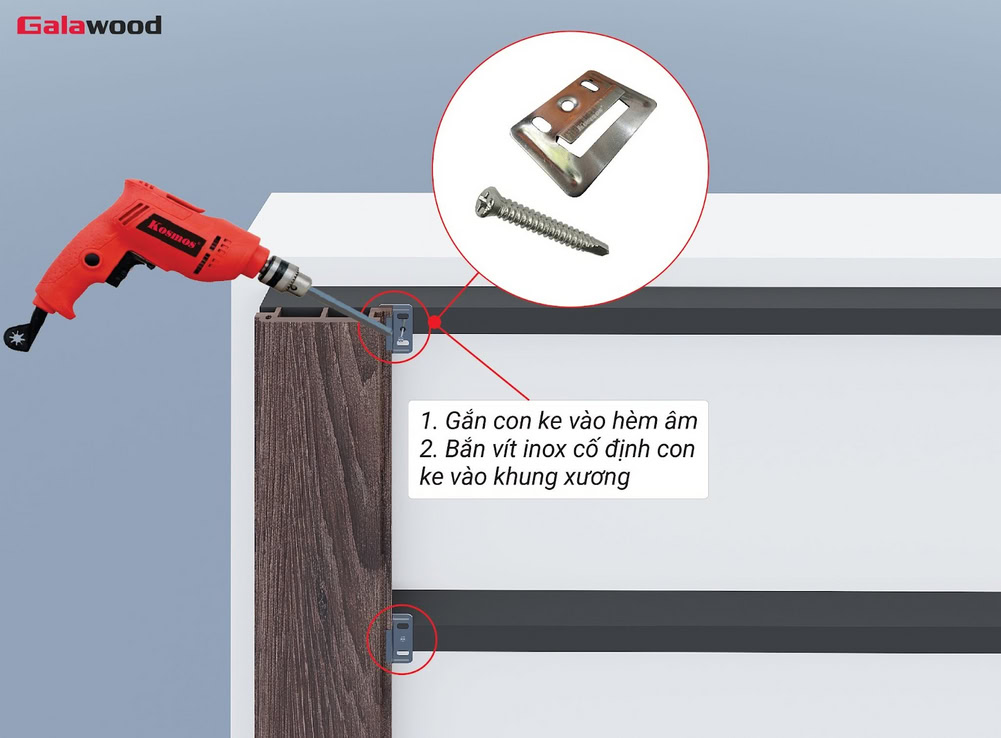 Galawood

Kosmos

1. Gắn con ke vào hèm âm
2. Bắn vít inox cố định con ke vào khung xương