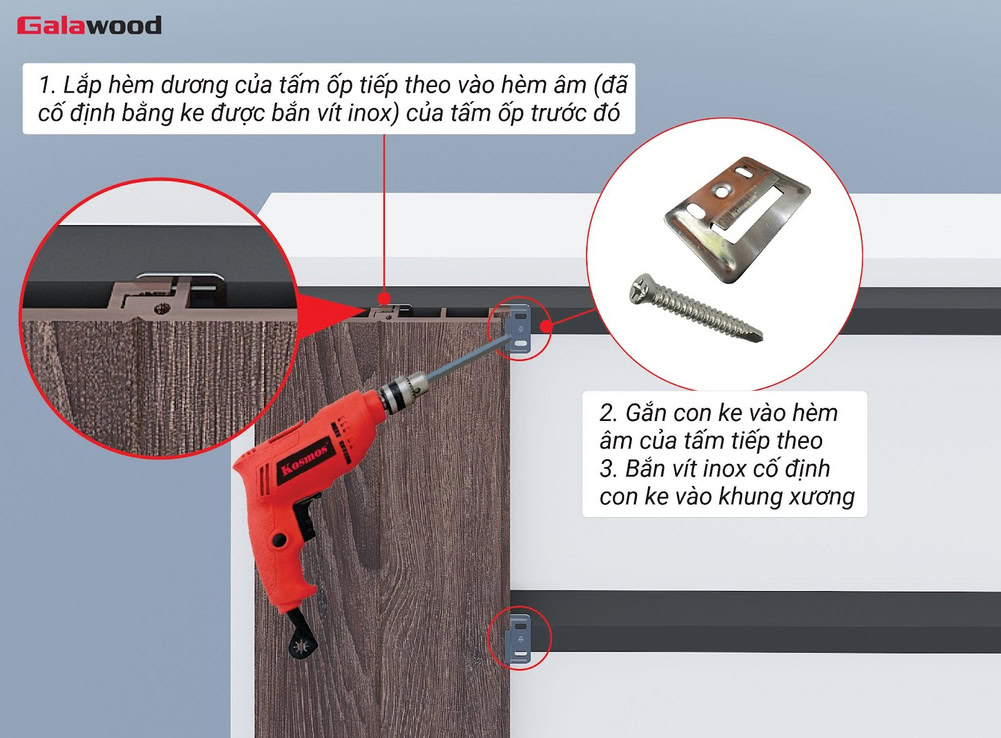 Galawood

1. Lắp hèm dương của tấm ốp tiếp theo vào hèm âm (đã cố định bằng ke được bắn vít inox) của tấm ốp trước đó

2. Gắn con ke vào hèm âm của tấm tiếp theo
3. Bắn vít inox cố định con ke vào khung xương

Kosmos