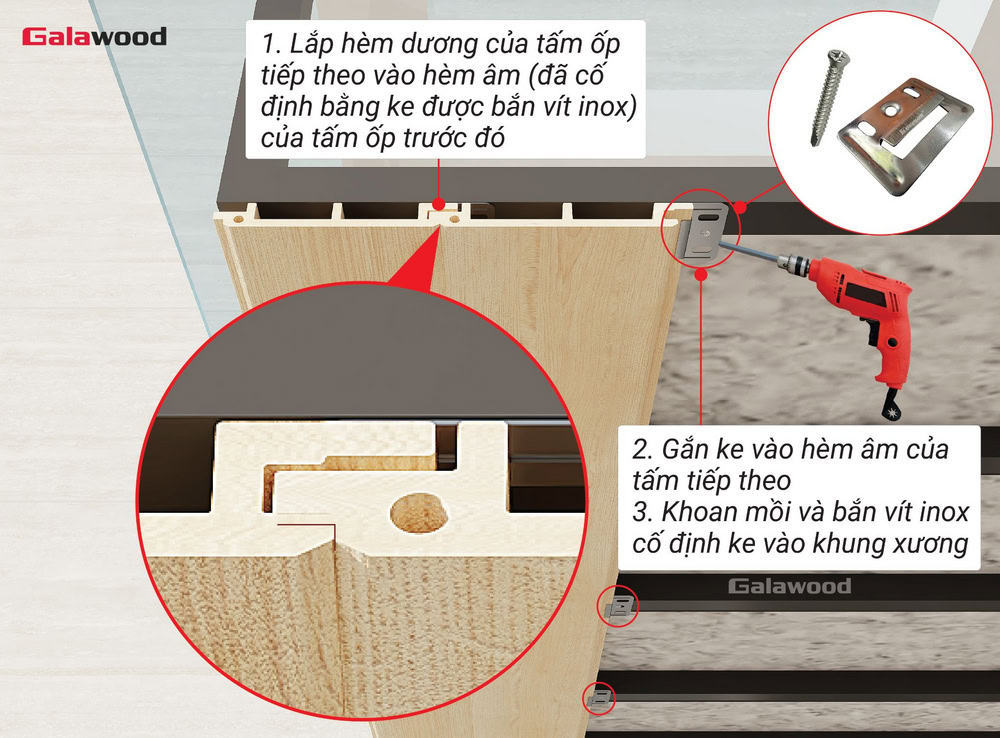 Galawood

1. Lắp hèm dương của tấm ốp tiếp theo vào hèm âm (đã cố định bằng ke được bắn vít inox) của tấm ốp trước đó

2. Gắn ke vào hèm âm của tấm tiếp theo
3. Khoan mồi và bắn vít inox cố định ke vào khung xương

Galawood