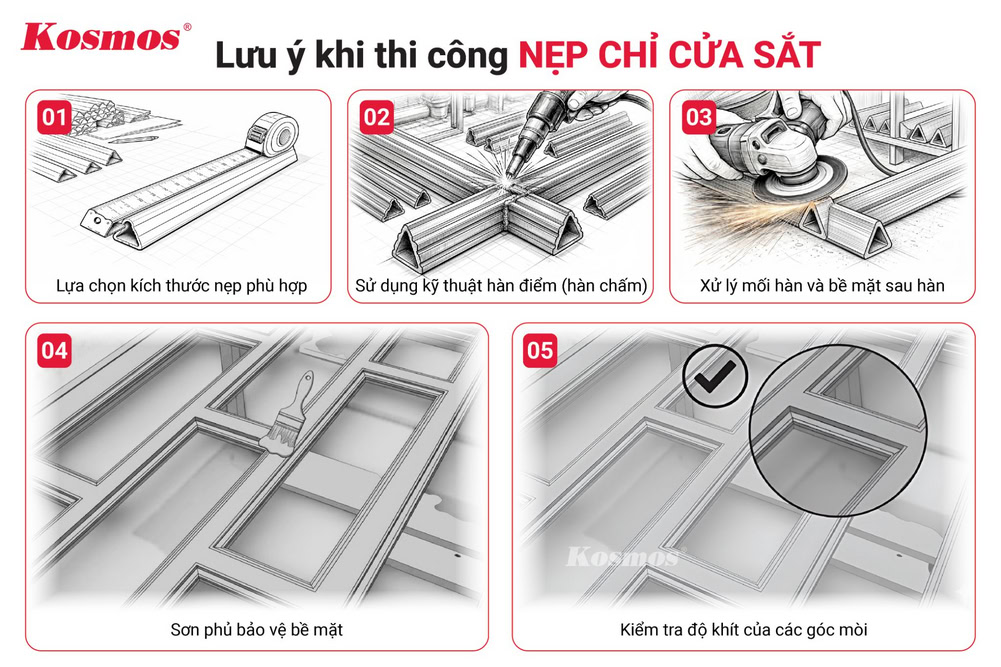 Kosmos®

Lưu ý khi thi công NẸP CHỈ CỬA SẮT

01
Lựa chọn kích thước nẹp phù hợp

02
Sử dụng kỹ thuật hàn điểm (hàn chấm)

03
Xử lý mối hàn và bề mặt sau hàn

04
Sơn phủ bảo vệ bề mặt

05
Kosmos
Kiểm tra độ khít của các góc mòi