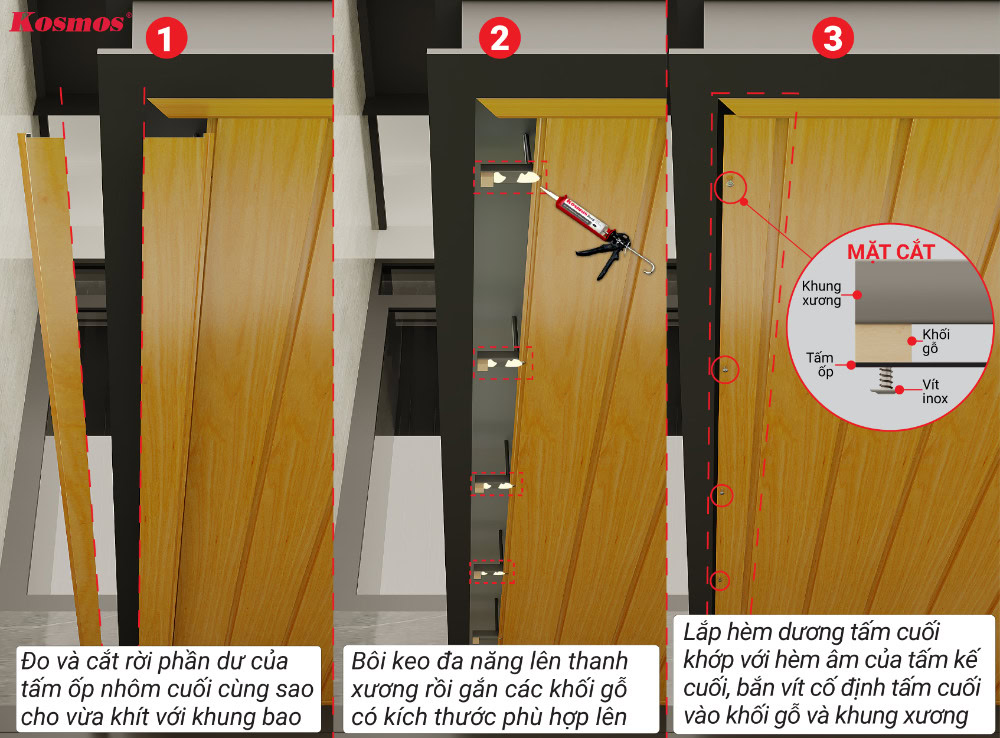 Kosmos®

1

Đo và cắt rời phần dư của tấm ốp nhôm cuối cùng sao cho vừa khít với khung bao

2

Bôi keo đa năng lên thanh xương rồi gắn các khối gỗ có kích thước phù hợp lên

3

MẶT CẮT

Khung xương

Khối gỗ

Tấm ốp

Vít inox

Lắp hèm dương tấm cuối khớp với hèm âm của tấm kế cuối, bắn vít cố định tấm cuối vào khối gỗ và khung xương